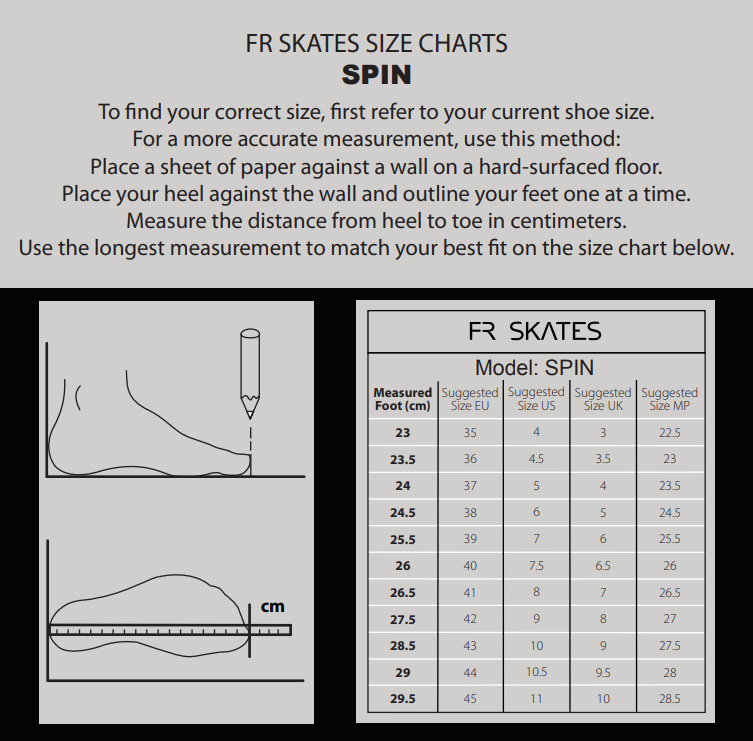 FR SKATES SIZE CHARTS
SPIN

To find your correct size, first refer to your current shoe size.
For a more accurate measurement, use this method:
Place a sheet of paper against a wall on a hard-surfaced floor.
Place your heel against the wall and outline your feet one at a time.
Measure the distance from heel to toe in centimeters.
Use the longest measurement to match your best fit on the size chart below.

cm

FR SKATES

Model: SPIN

| Measured Foot (cm) | Suggested Size EU | Suggested Size US | Suggested Size UK | Suggested Size MP |
|---|---|---|---|---|
| 23 | 35 | 4 | 3 | 22.5 |
| 23.5 | 36 | 4.5 | 3.5 | 23 |
| 24 | 37 | 5 | 4 | 23.5 |
| 24.5 | 38 | 6 | 5 | 24.5 |
| 25.5 | 39 | 7 | 6 | 25.5 |
| 26 | 40 | 7.5 | 6.5 | 26 |
| 26.5 | 41 | 8 | 7 | 26.5 |
| 27.5 | 42 | 9 | 8 | 27 |
| 28.5 | 43 | 10 | 9 | 27.5 |
| 29 | 44 | 10.5 | 9.5 | 28 |
| 29.5 | 45 | 11 | 10 | 28.5 |